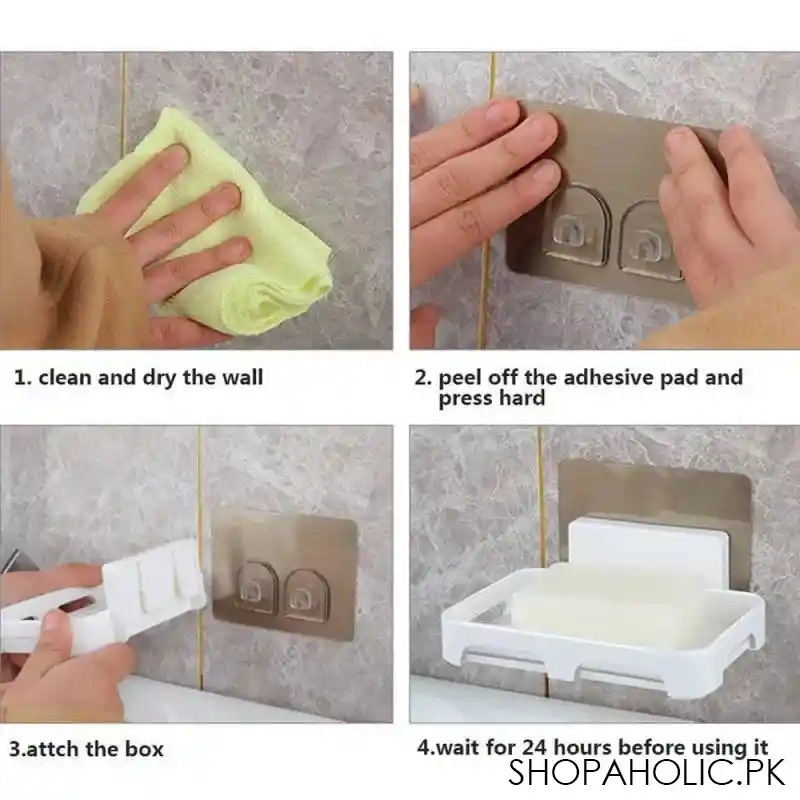 1. clean and dry the wall

2. peel off the adhesive pad and press hard

3.attch the box

4.wait for 24 hours before using it

SHOPAHOLIC.PK