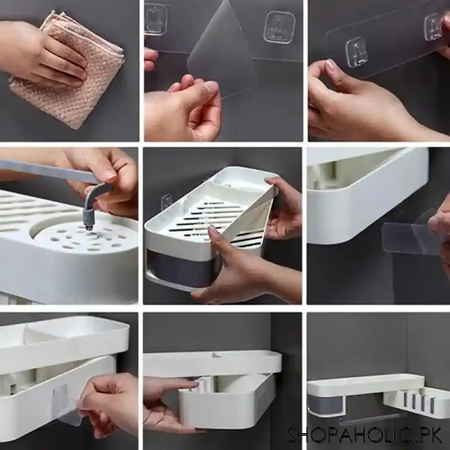 SHOPAHOLIC.PK