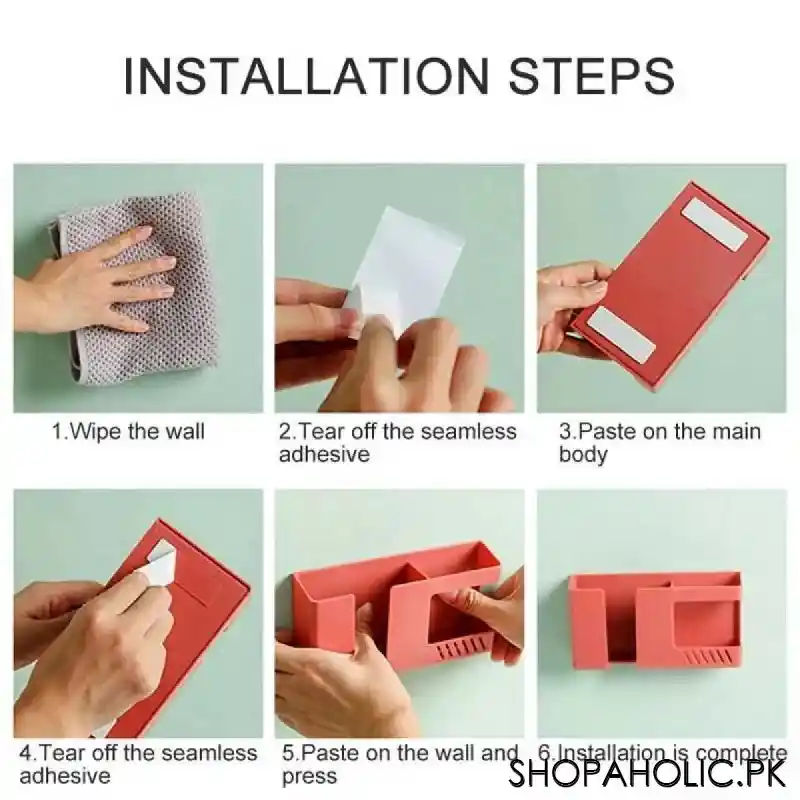 INSTALLATION STEPS

1.Wipe the wall

2.Tear off the seamless adhesive

3.Paste on the main body

4.Tear off the seamless adhesive

5.Paste on the wall and press

6.Installation is complete

SHOPAHOLIC.PK