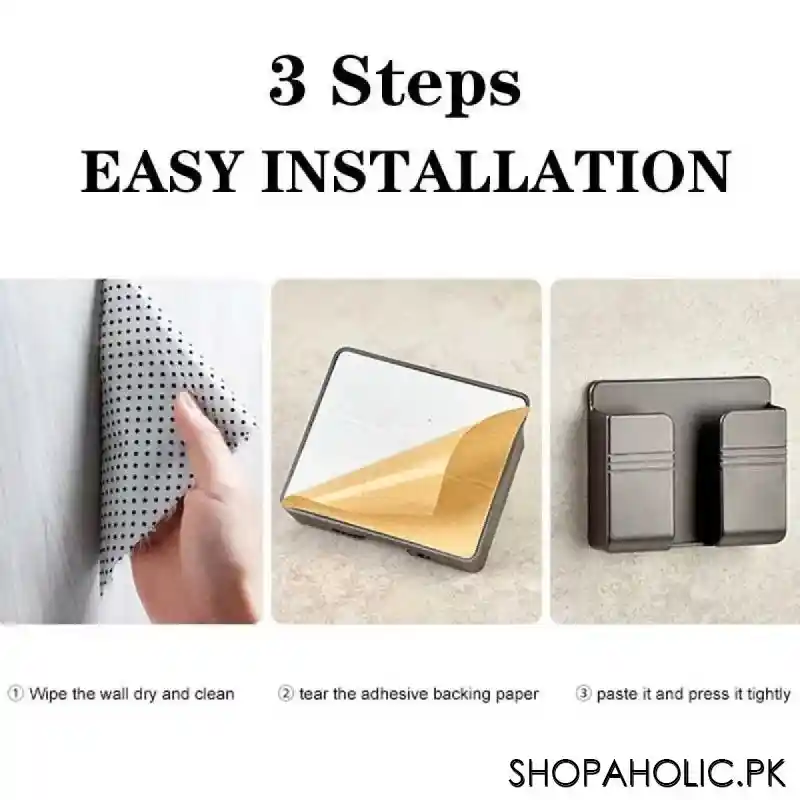 3 Steps
EASY INSTALLATION

① Wipe the wall dry and clean

② tear the adhesive backing paper

③ paste it and press it tightly

SHOPAHOLIC.PK