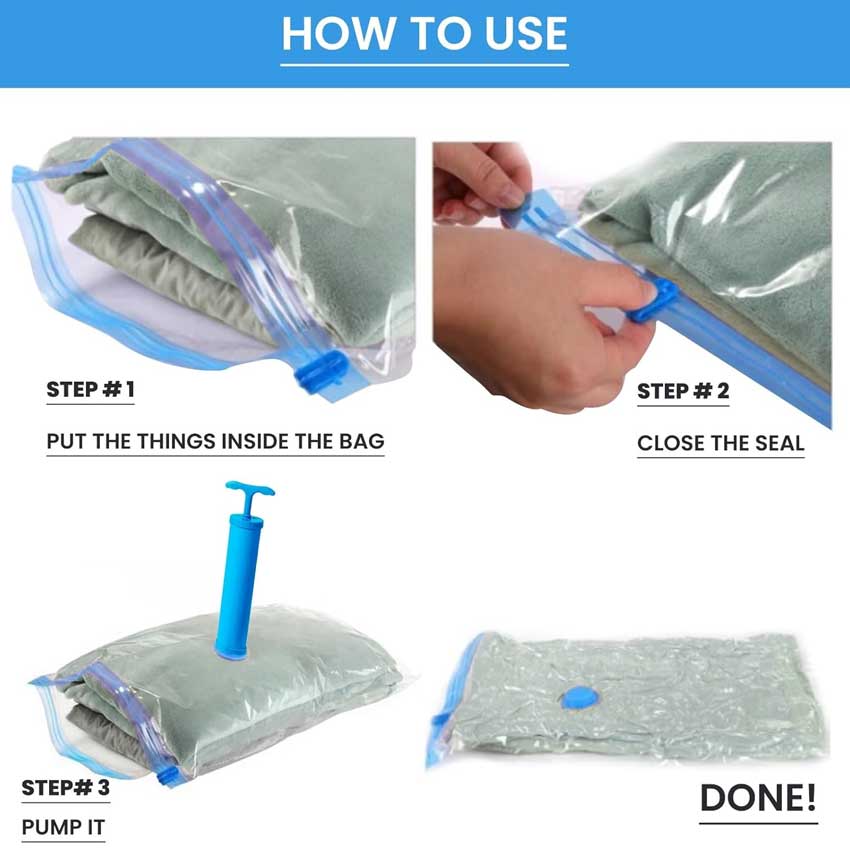 HOW TO USE

STEP # 1

PUT THE THINGS INSIDE THE BAG

STEP # 2

CLOSE THE SEAL

STEP# 3

PUMP IT

DONE!