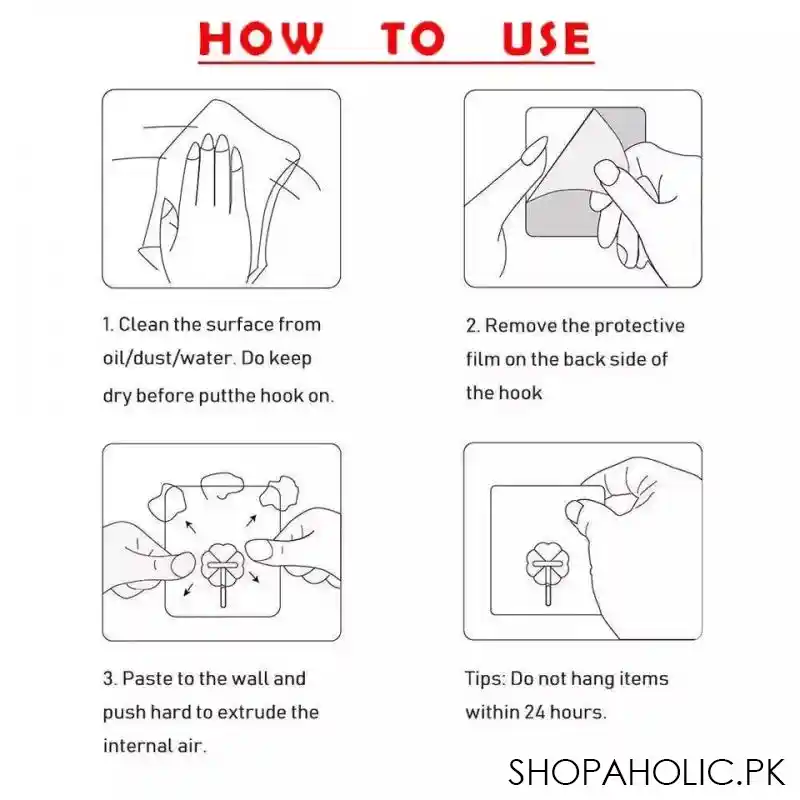 HOW TO USE

1. Clean the surface from oil/dust/water. Do keep dry before putthe hook on.

2. Remove the protective film on the back side of the hook

3. Paste to the wall and push hard to extrude the internal air.

Tips: Do not hang items within 24 hours.

SHOPAHOLIC.PK