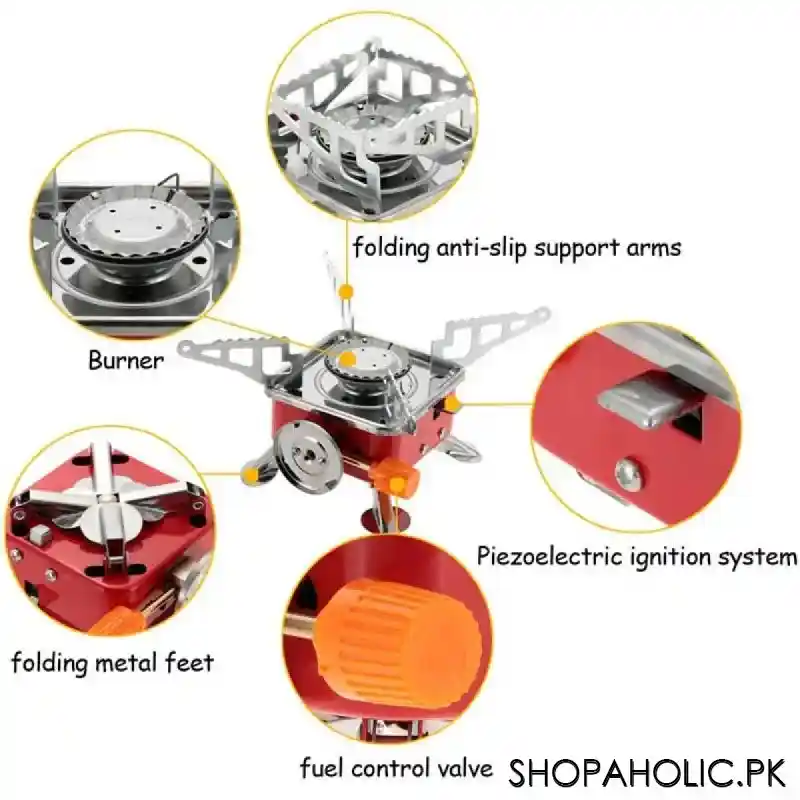 folding anti-slip support arms

Burner

Piezoelectric ignition system

folding metal feet

fuel control valve

SHOPAHOLIC.PK