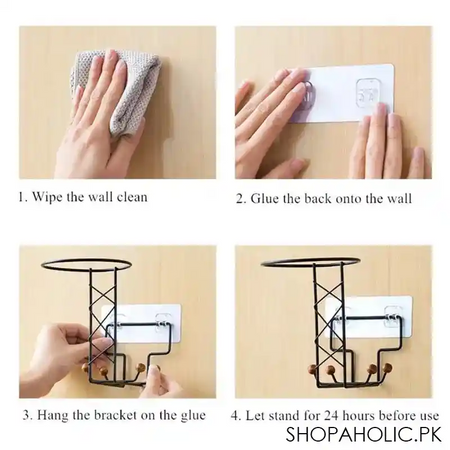 1. Wipe the wall clean

2. Glue the back onto the wall

3. Hang the bracket on the glue

4. Let stand for 24 hours before use

SHOPAHOLIC.PK