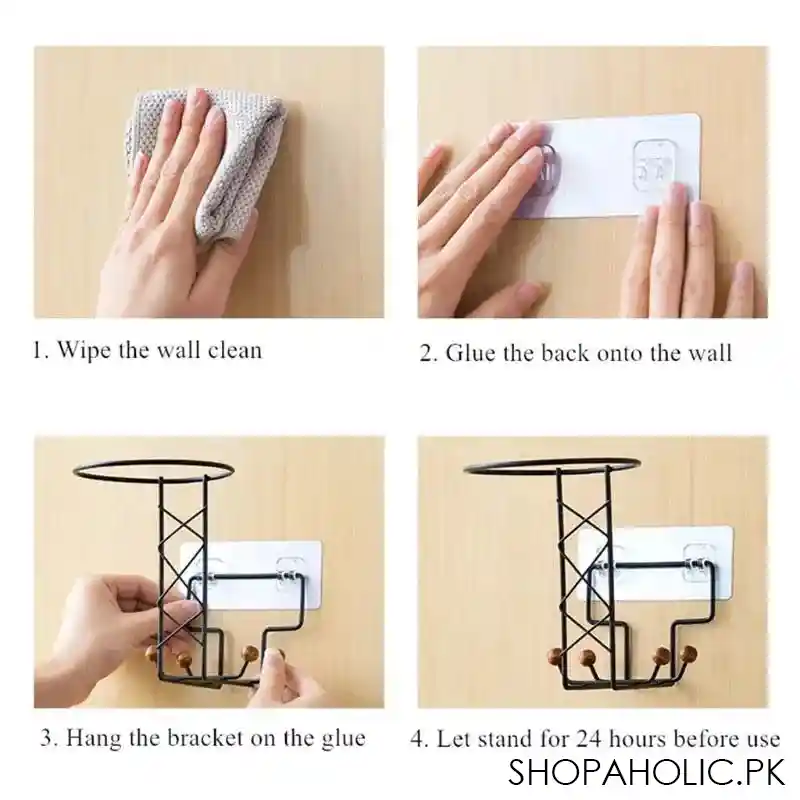 1. Wipe the wall clean

2. Glue the back onto the wall

3. Hang the bracket on the glue

4. Let stand for 24 hours before use

SHOPAHOLIC.PK