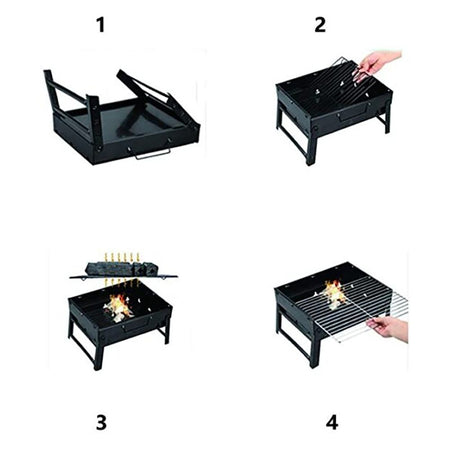 1

2

3

4