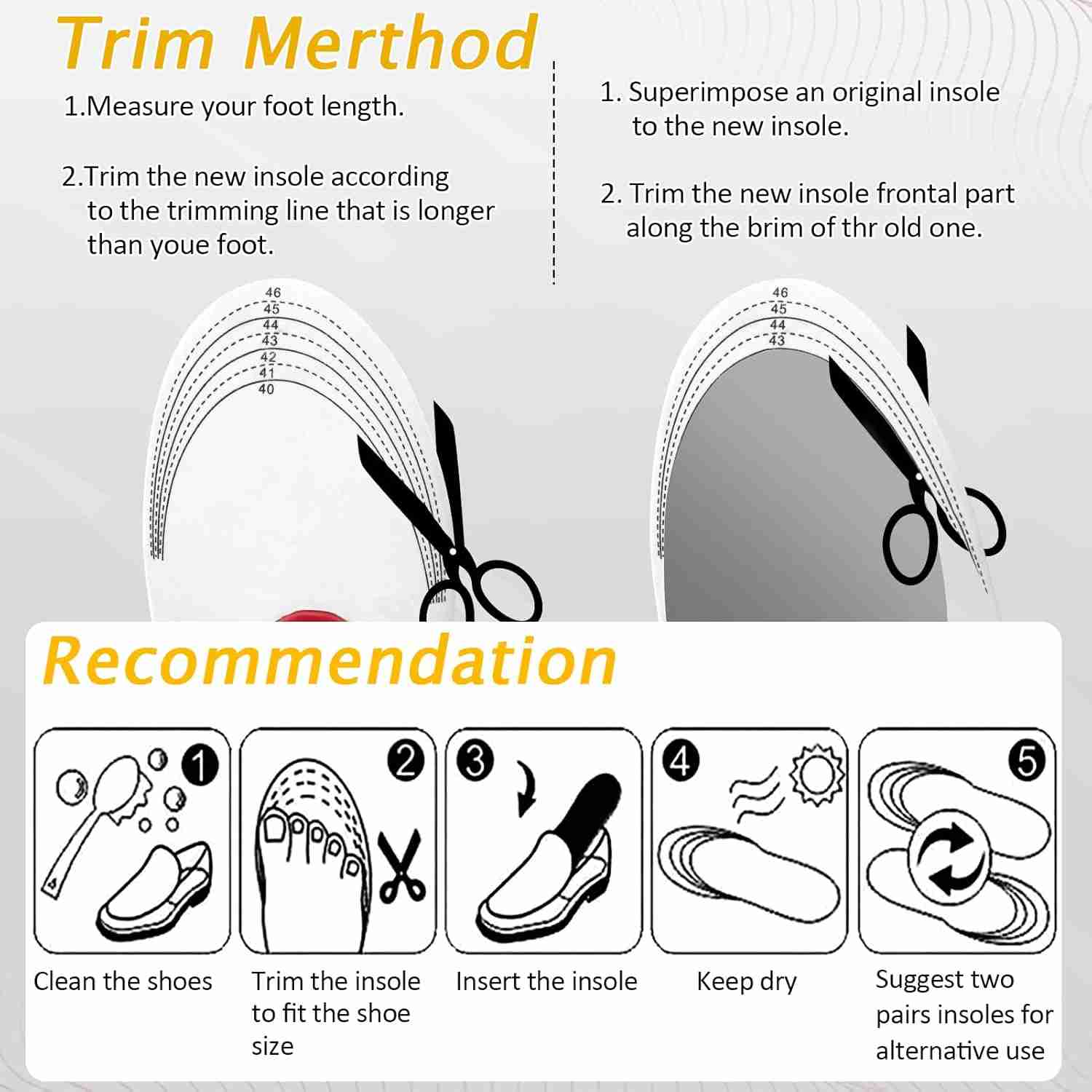 Trim Merthod

1.Measure your foot length.

2.Trim the new insole according to the trimming line that is longer than youe foot.

1. Superimpose an original insole to the new insole.

2. Trim the new insole frontal part along the brim of thr old one.

46
45
44
43
42
41
40

46
45
44
43

Recommendation

1
Clean the shoes

2
Trim the insole to fit the shoe size

3
Insert the insole

4
Keep dry

5
Suggest two pairs insoles for alternative use