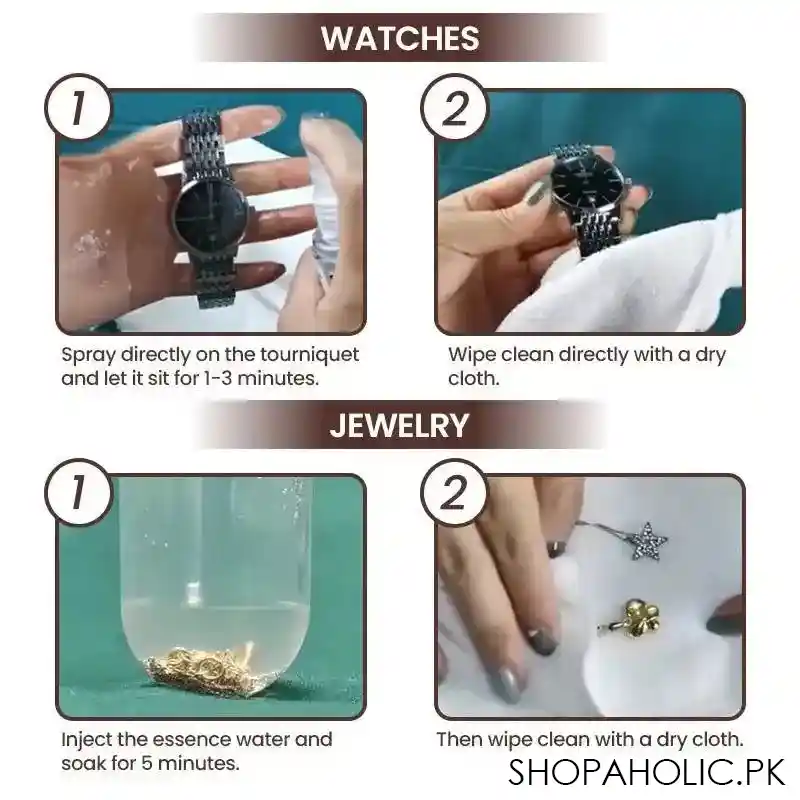 WATCHES

1

Spray directly on the tourniquet and let it sit for 1-3 minutes.

2

Wipe clean directly with a dry cloth.

JEWELRY

1

Inject the essence water and soak for 5 minutes.

2

Then wipe clean with a dry cloth.

SHOPAHOLIC.PK