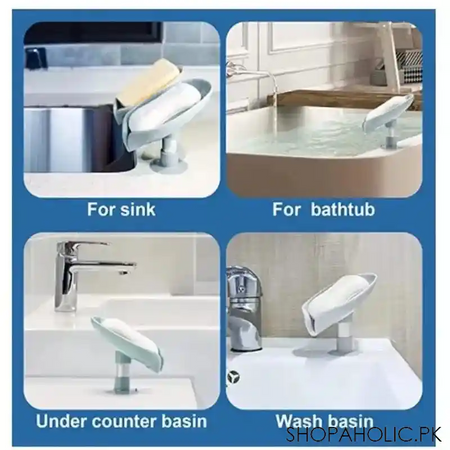 For sink

For  bathtub

Under counter basin

Wash basin

SHOPAHOLIC.PK