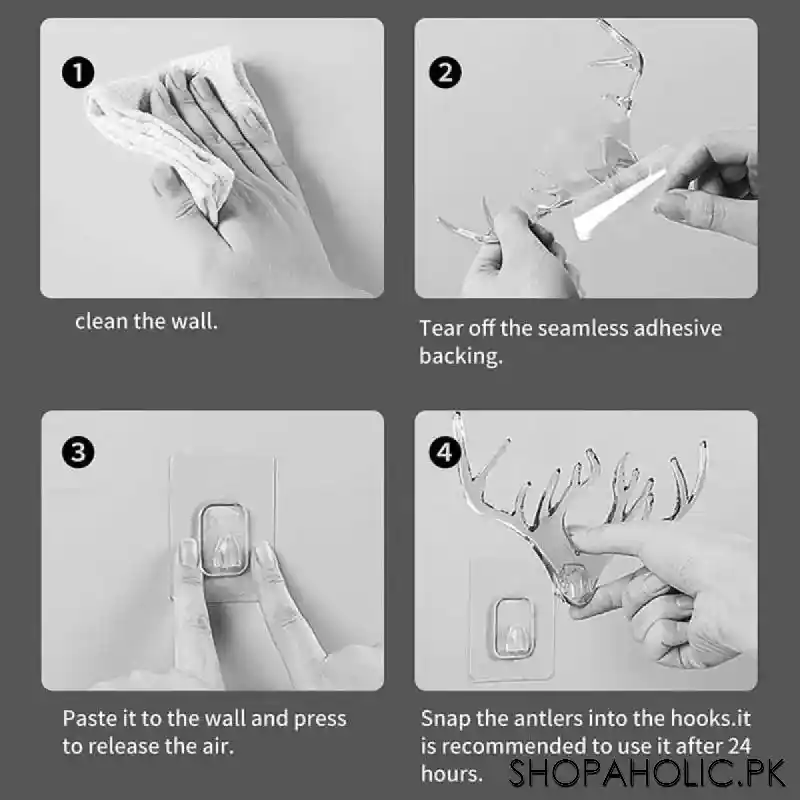 1

clean the wall.

2

Tear off the seamless adhesive backing.

3

Paste it to the wall and press to release the air.

4

Snap the antlers into the hooks.it is recommended to use it after 24 hours.

SHOPAHOLIC.PK