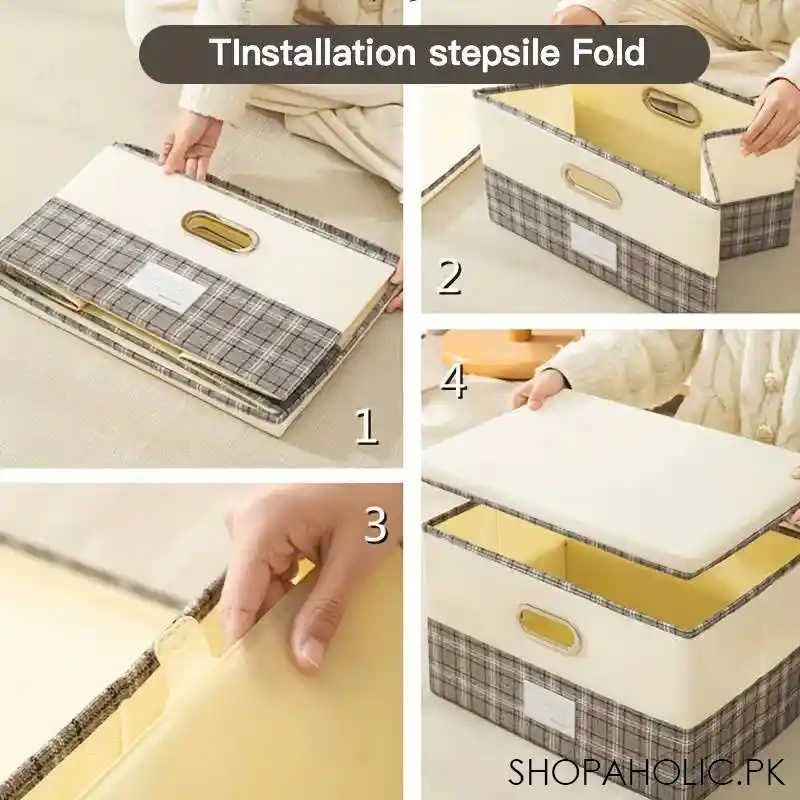 TInstallation stepsile Fold

1

2

3

4

SHOPAHOLIC.PK