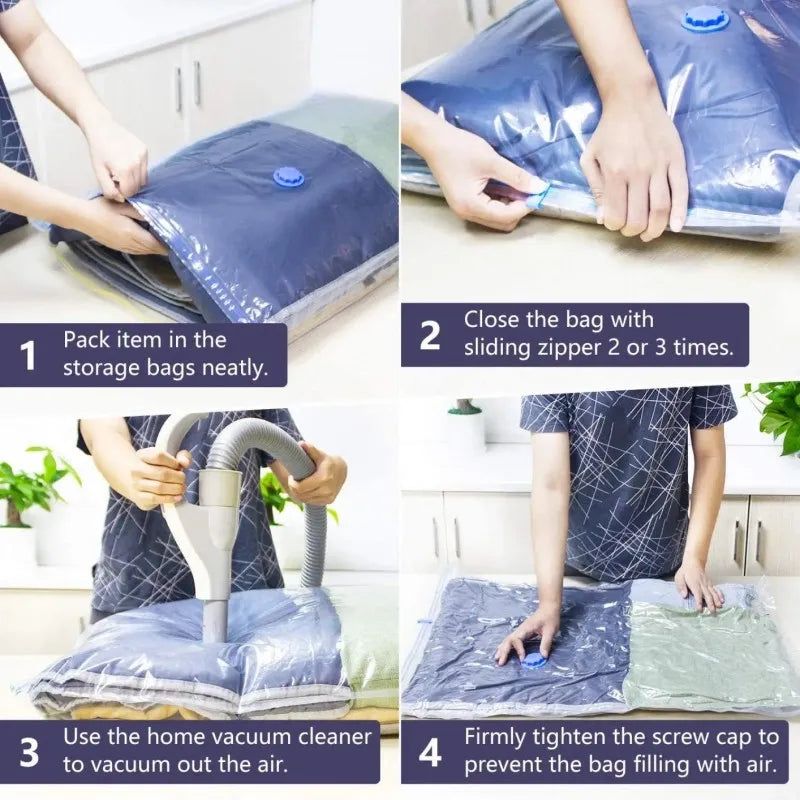 1 Pack item in the storage bags neatly.

2 Close the bag with sliding zipper 2 or 3 times.

3 Use the home vacuum cleaner to vacuum out the air.

4 Firmly tighten the screw cap to prevent the bag filling with air.