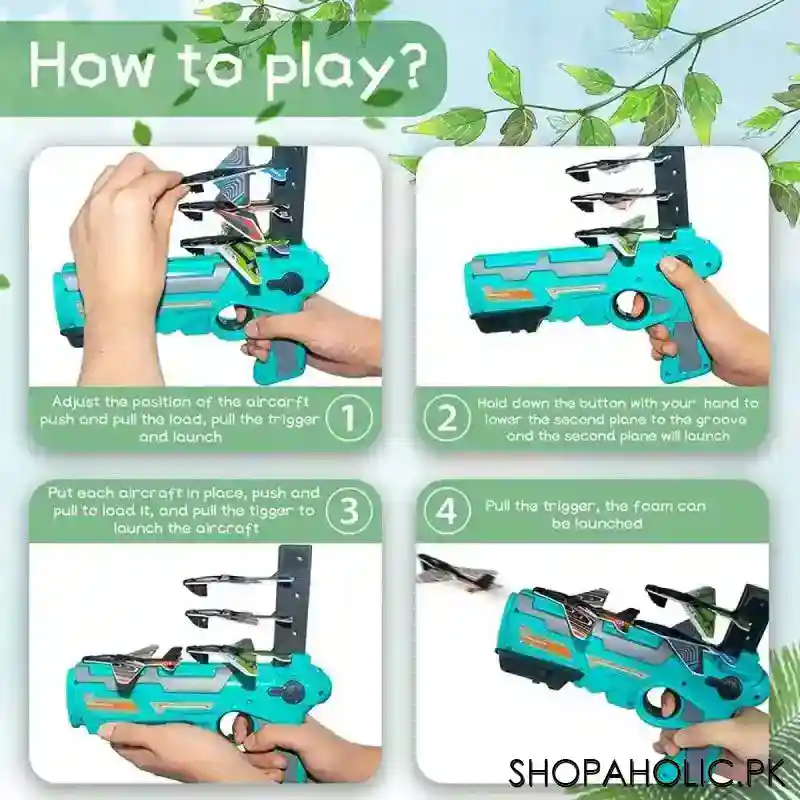 How to play?

Adjust the position of the aircarft push and pull the load, pull the trigger and launch

1

2

Hold down the button with your hand to lower the second plane to the groove and the second plane will launch

Put each aircraft in place, push and pull to load it, and pull the tigger to launch the aircraft

3

4

Pull the trigger, the foam can be launched

SHOPAHOLIC.PK