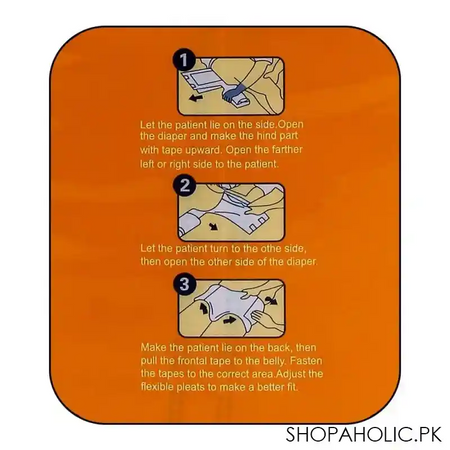 1

Let the patient lie on the side.Open the diaper and make the hind part with tape upward. Open the farther left or right side to the patient.

2

Let the patient turn to the othe side, then open the other side of the diaper.

3

Make the patient lie on the back, then pull the frontal tape to the belly. Fasten the tapes to the correct area.Adjust the flexible pleats to make a better fit.

SHOPAHOLIC.PK