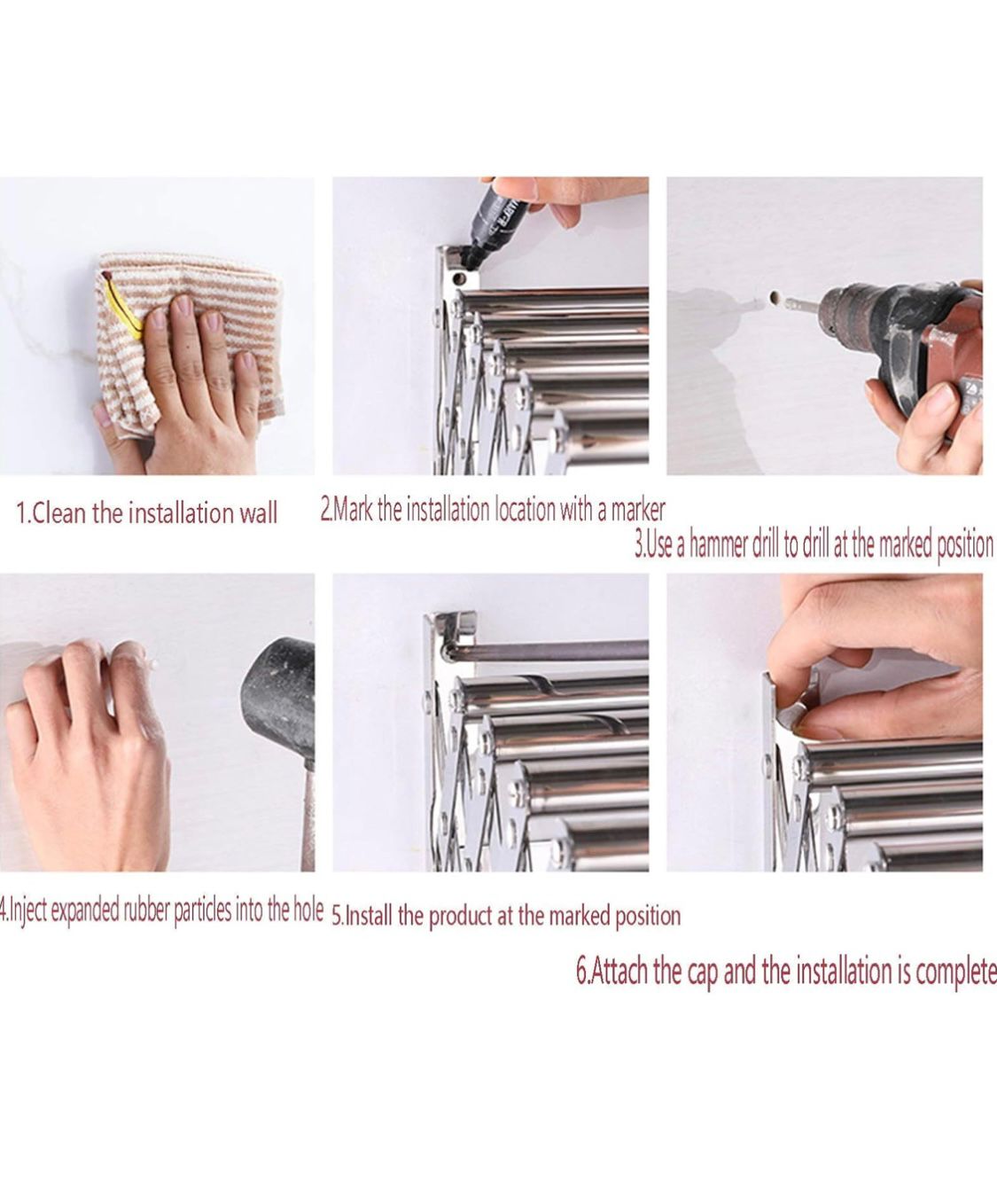 1.Clean the installation wall

2.Mark the installation location with a marker

3.Use a hammer drill to drill at the marked position

4.Inject expanded rubber particles into the hole

5.Install the product at the marked position

6.Attach the cap and the installation is complete