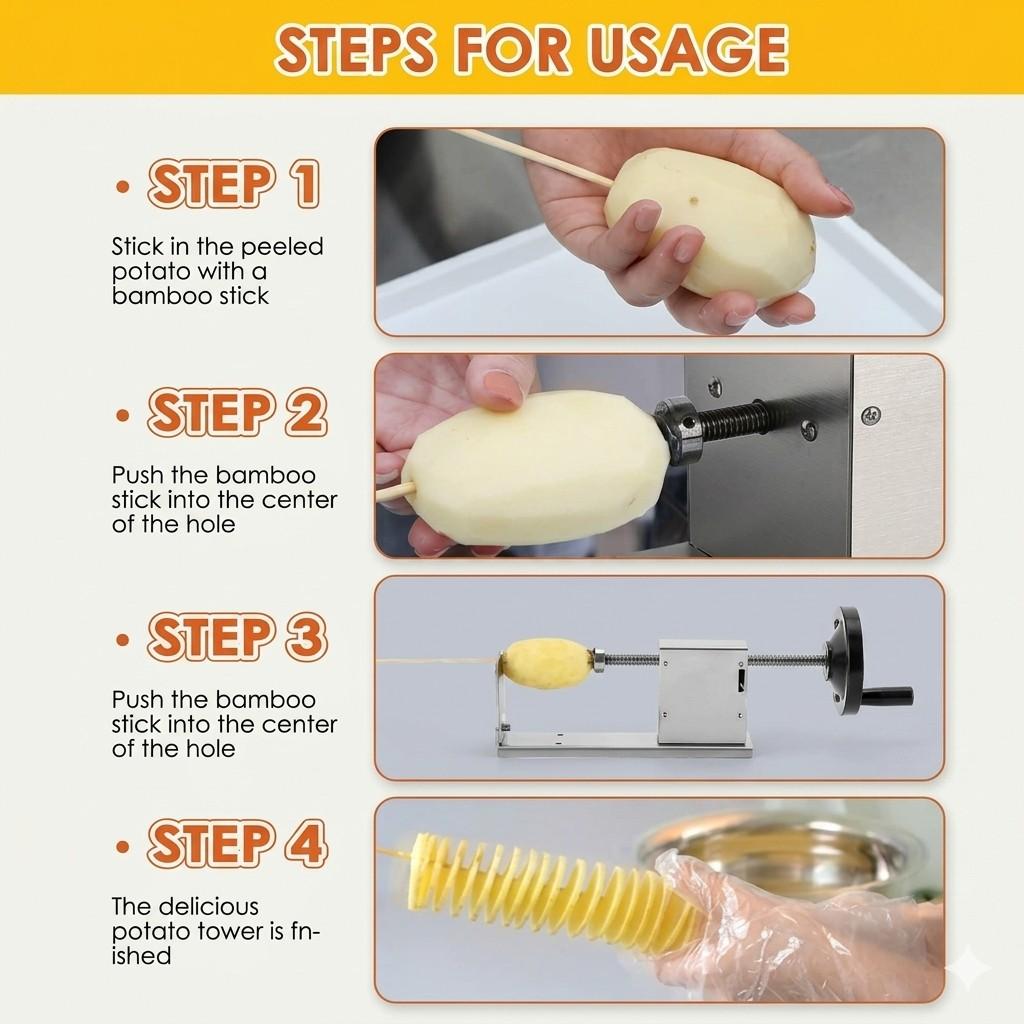 STEPS FOR USAGE

• STEP 1

Stick in the peeled potato with a bamboo stick

• STEP 2

Push the bamboo stick into the center of the hole

• STEP 3

Push the bamboo stick into the center of the hole

• STEP 4

The delicious potato tower is fnished