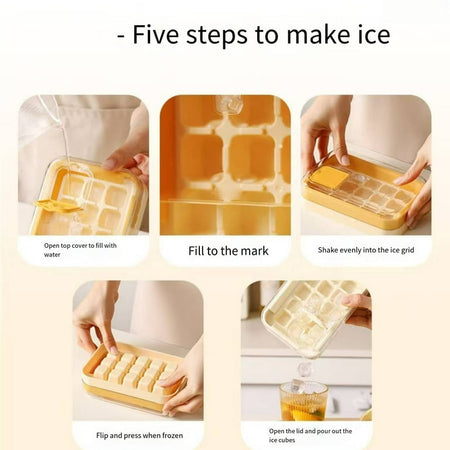 - Five steps to make ice

Open top cover to fill with water

Fill to the mark

Shake evenly into the ice grid

Flip and press when frozen

Open the lid and pour out the ice cubes