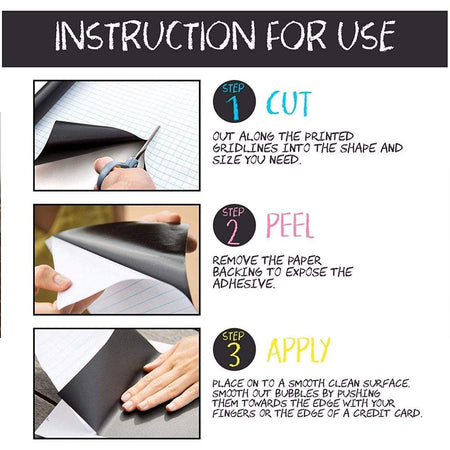 INSTRUCTION FOR USE

STEP 1 CUT

OUT ALONG THE PRINTED GRIDLINES INTO THE SHAPE AND SIZE YOU NEED.

STEP 2 PEEL

REMOVE THE PAPER BACKING TO EXPOSE THE ADHESIVE.

STEP 3 APPLY

PLACE ON TO A SMOOTH CLEAN SURFACE. SMOOTH OUT BUBBLES BY PUSHING THEM TOWARDS THE EDGE WITH YOUR FINGERS OR THE EDGE OF A CREDIT CARD.