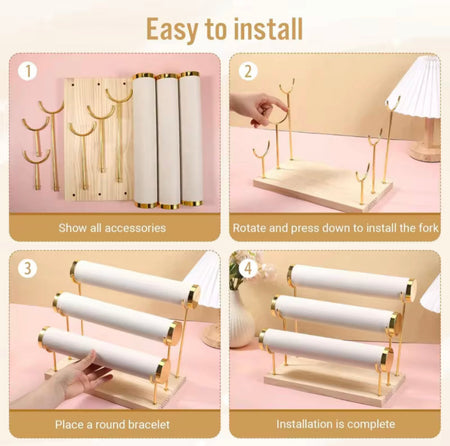 Easy to install

1

Show all accessories

2

Rotate and press down to install the fork

3

Place a round bracelet

4

Installation is complete