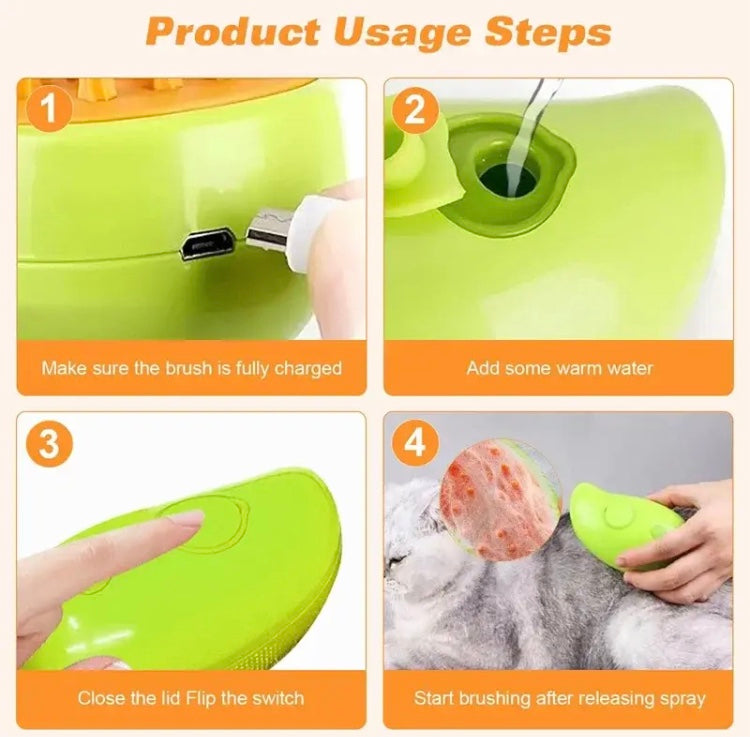 Product Usage Steps

1

Make sure the brush is fully charged

2

Add some warm water

3

Close the lid Flip the switch

4

Start brushing after releasing spray