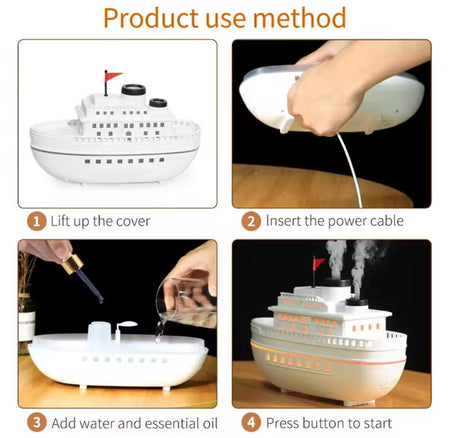 Product use method

1 Lift up the cover

2 Insert the power cable

3 Add water and essential oil

4 Press button to start