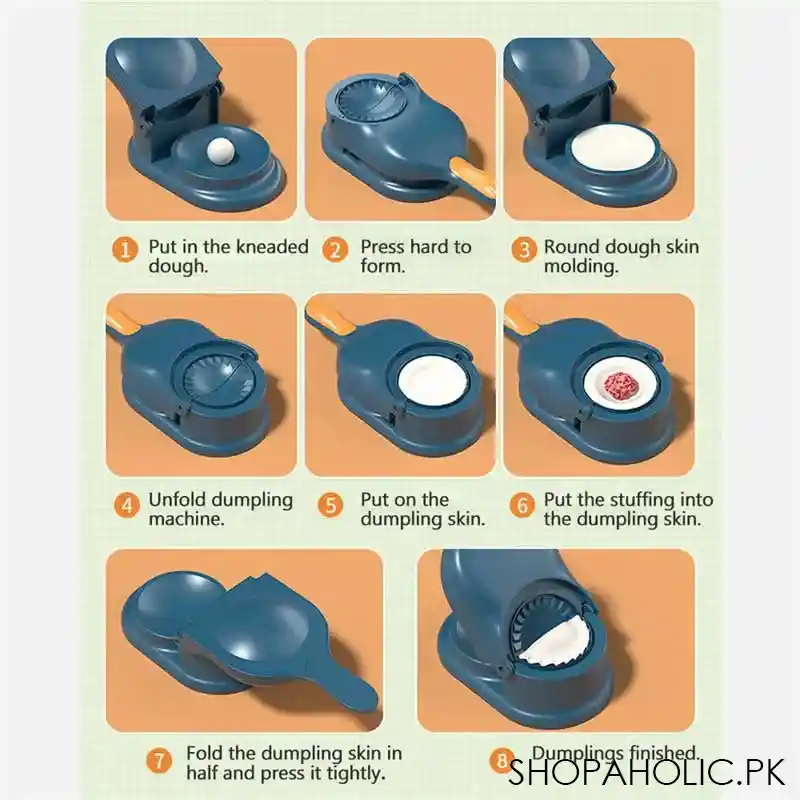 1 Put in the kneaded dough.

2 Press hard to form.

3 Round dough skin molding.

4 Unfold dumpling machine.

5 Put on the dumpling skin.

6 Put the stuffing into the dumpling skin.

7 Fold the dumpling skin in half and press it tightly.

8 Dumplings finished.

SHOPAHOLIC.PK