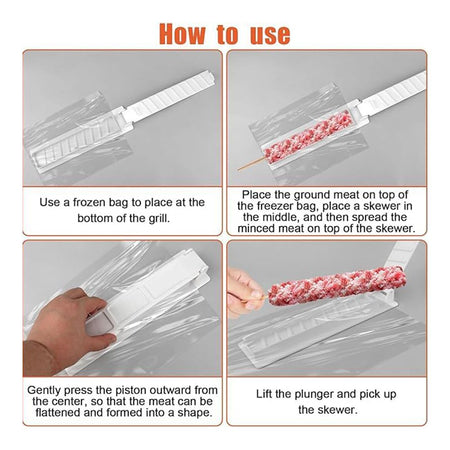 How to use

Use a frozen bag to place at the bottom of the grill.

Place the ground meat on top of the freezer bag, place a skewer in the middle, and then spread the minced meat on top of the skewer.

Gently press the piston outward from the center, so that the meat can be flattened and formed into a shape.

Lift the plunger and pick up the skewer.