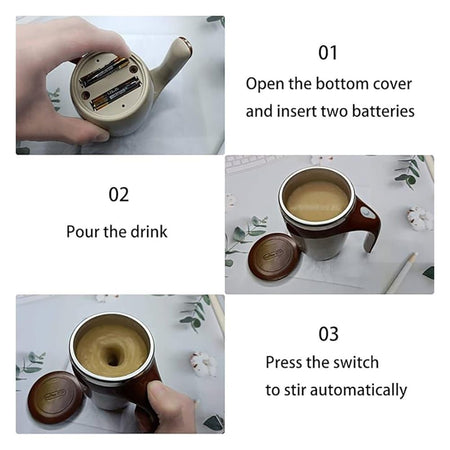 01
Open the bottom cover and insert two batteries

02
Pour the drink

03
Press the switch to stir automatically