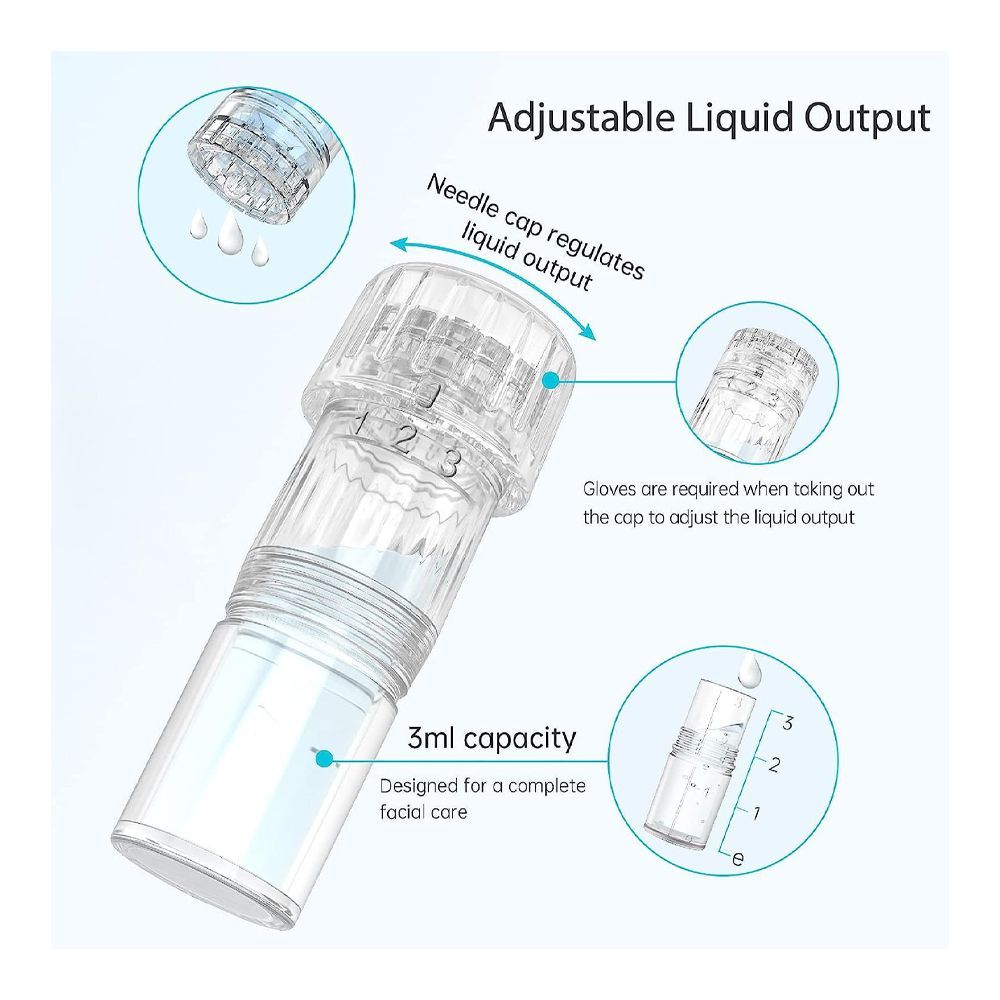 Adjustable Liquid Output

Needle cap regulates liquid output

1 2 3

Gloves are required when toking out the cap to adjust the liquid output

3ml capacity

Designed for a complete facial care

3
2
1
e