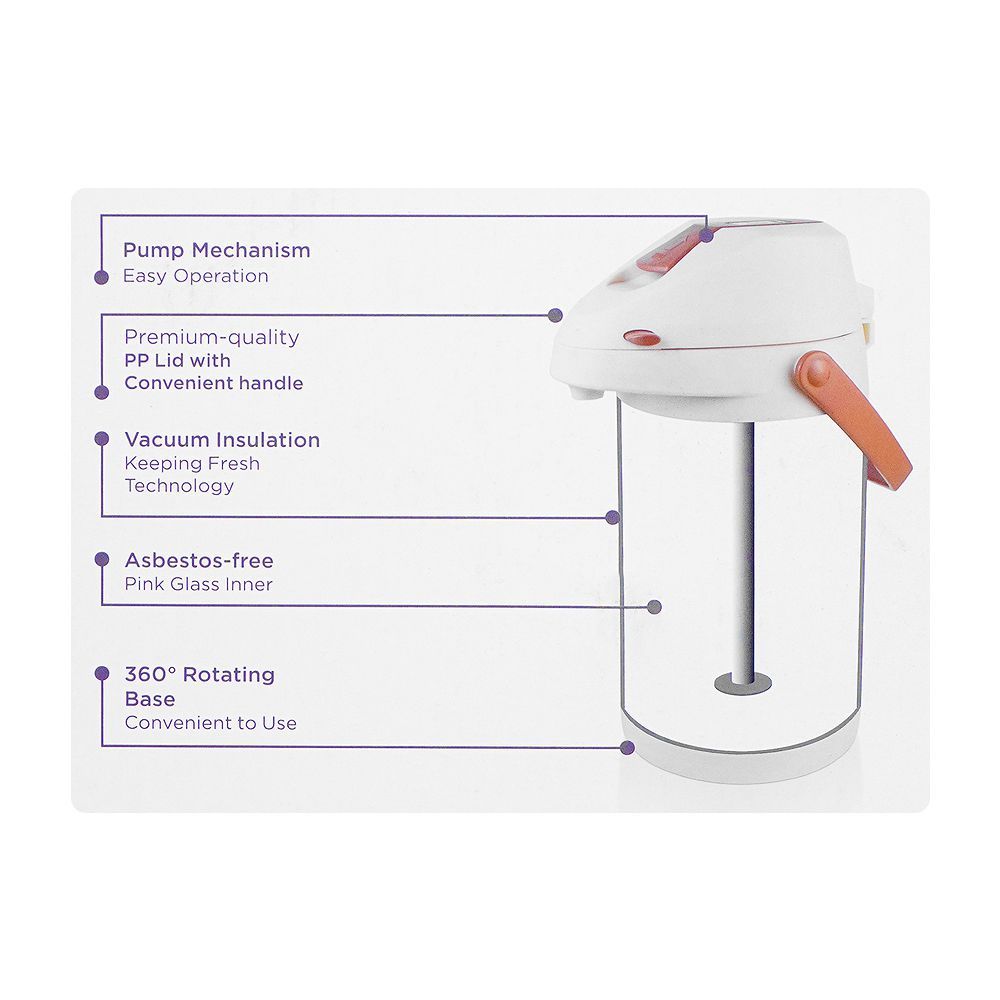 Pump Mechanism
Easy Operation

Premium-quality
PP Lid with
Convenient handle

Vacuum Insulation
Keeping Fresh
Technology

Asbestos-free
Pink Glass Inner

360° Rotating
Base
Convenient to Use