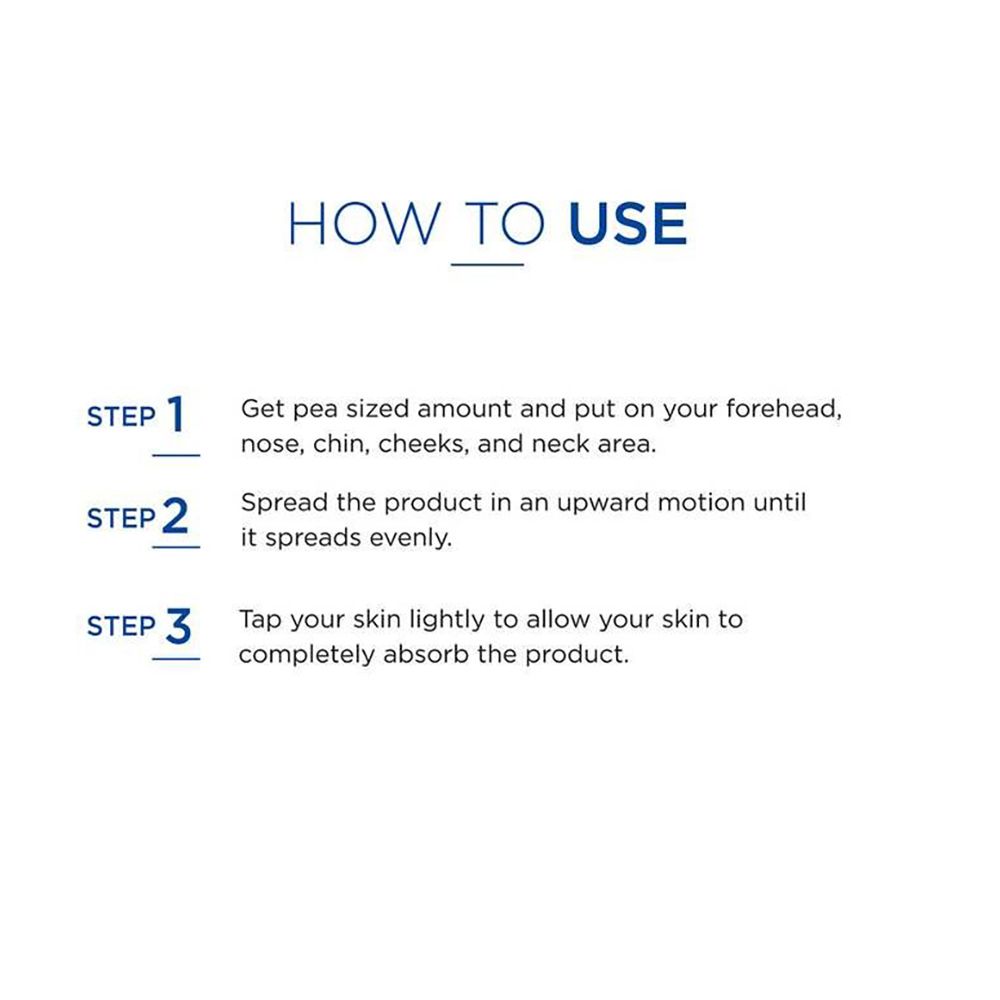 HOW TO USE

STEP 1 Get pea sized amount and put on your forehead, nose, chin, cheeks, and neck area.

STEP 2 Spread the product in an upward motion until it spreads evenly.

STEP 3 Tap your skin lightly to allow your skin to completely absorb the product.